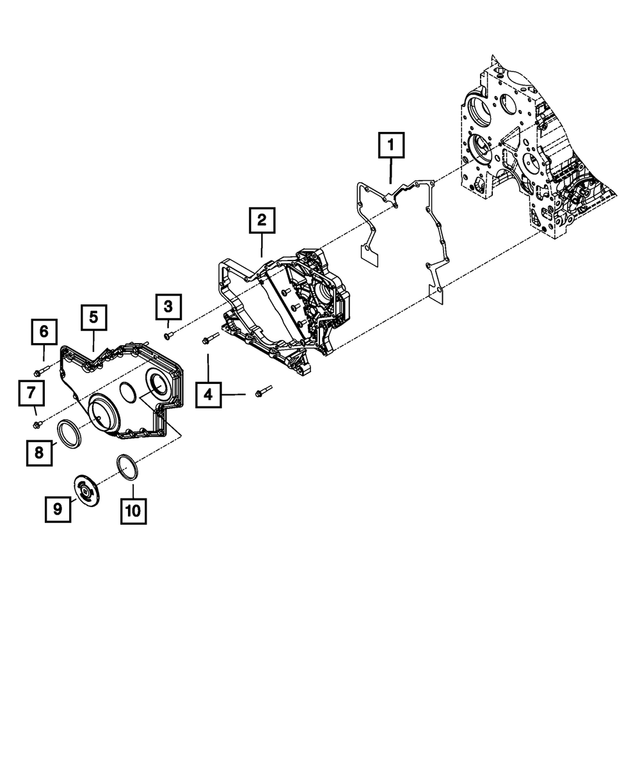 1
2
3
4
5
6
7
8
9
10