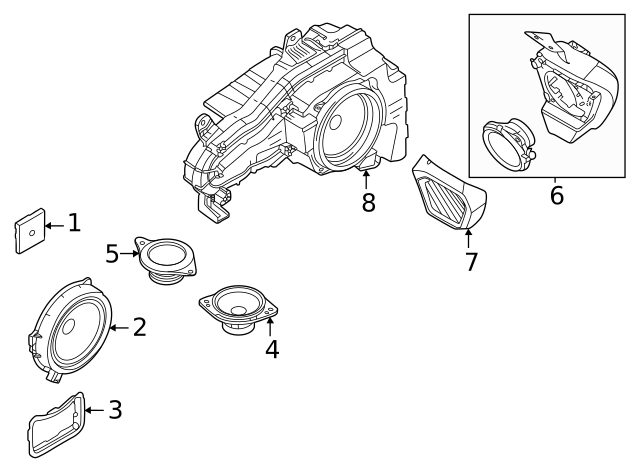 6
8
7
1
5
2
4
3