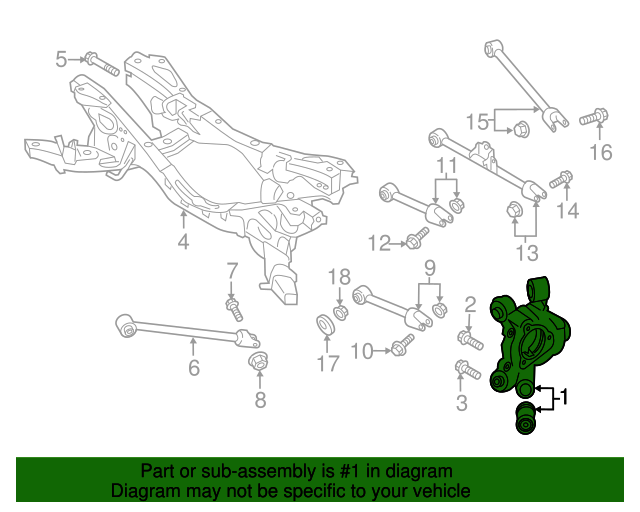 5
15
16
11
14
4
12
13
7
18
9
2
6
17
10
8
3
1

Part or sub-assembly is #1 in diagram
Diagram may not be specific to your vehicle