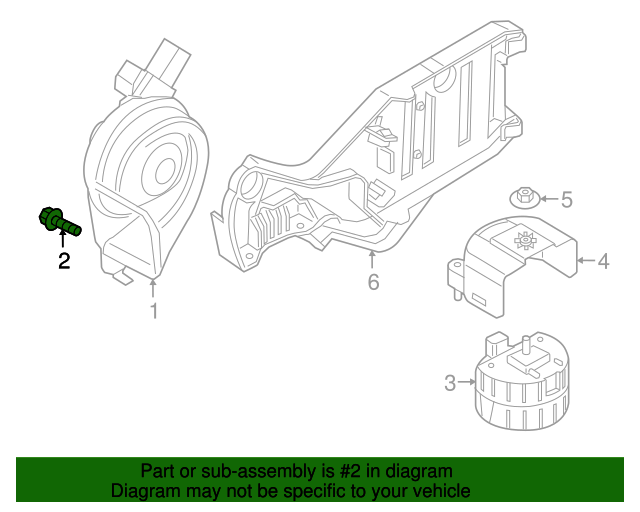 2
1
6
5
4
3

Part or sub-assembly is #2 in diagram
Diagram may not be specific to your vehicle