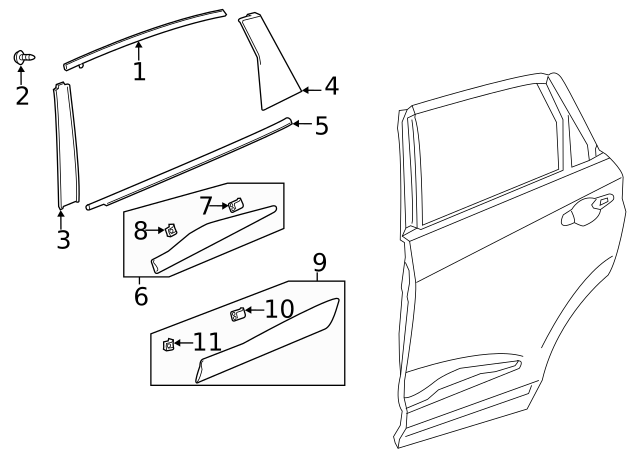 1
2
4
5
3
7
8
6
9
10
11