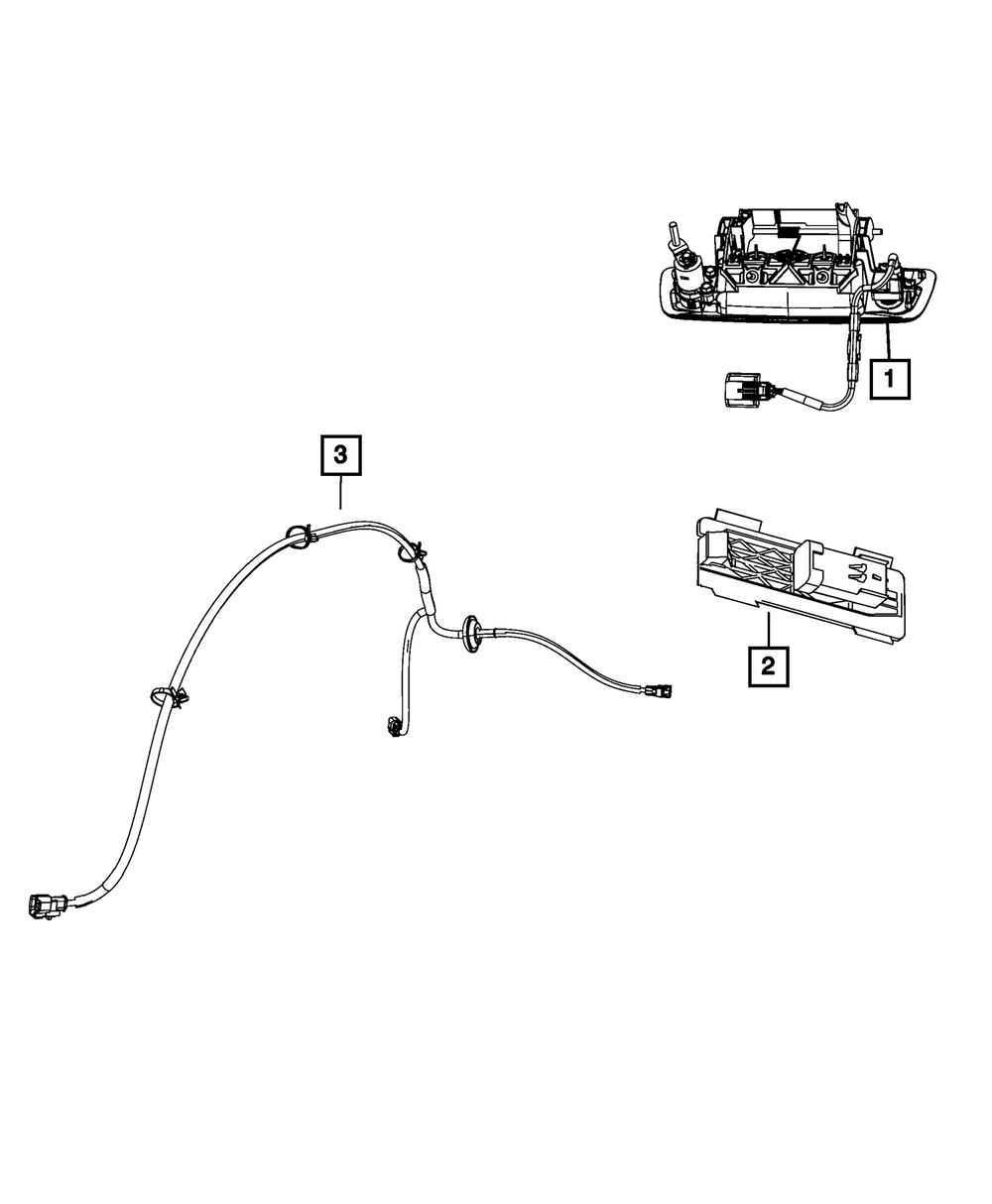 1

3

2