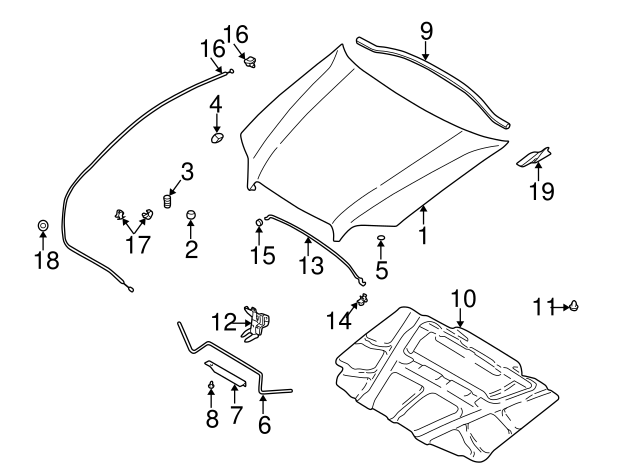 16
16
9
4
3
19
18
17
2
15
13
1
5
10
11
12
14
8
7
6