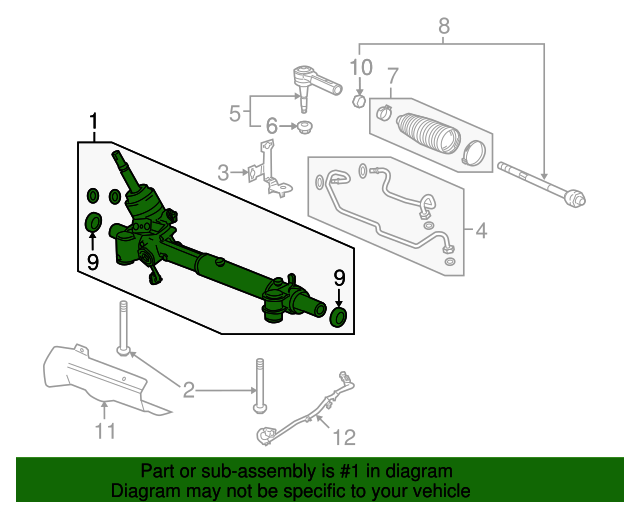 8
10
7
5
6
1
3
4
9
9
2
11
12

Part or sub-assembly is #1 in diagram
Diagram may not be specific to your vehicle