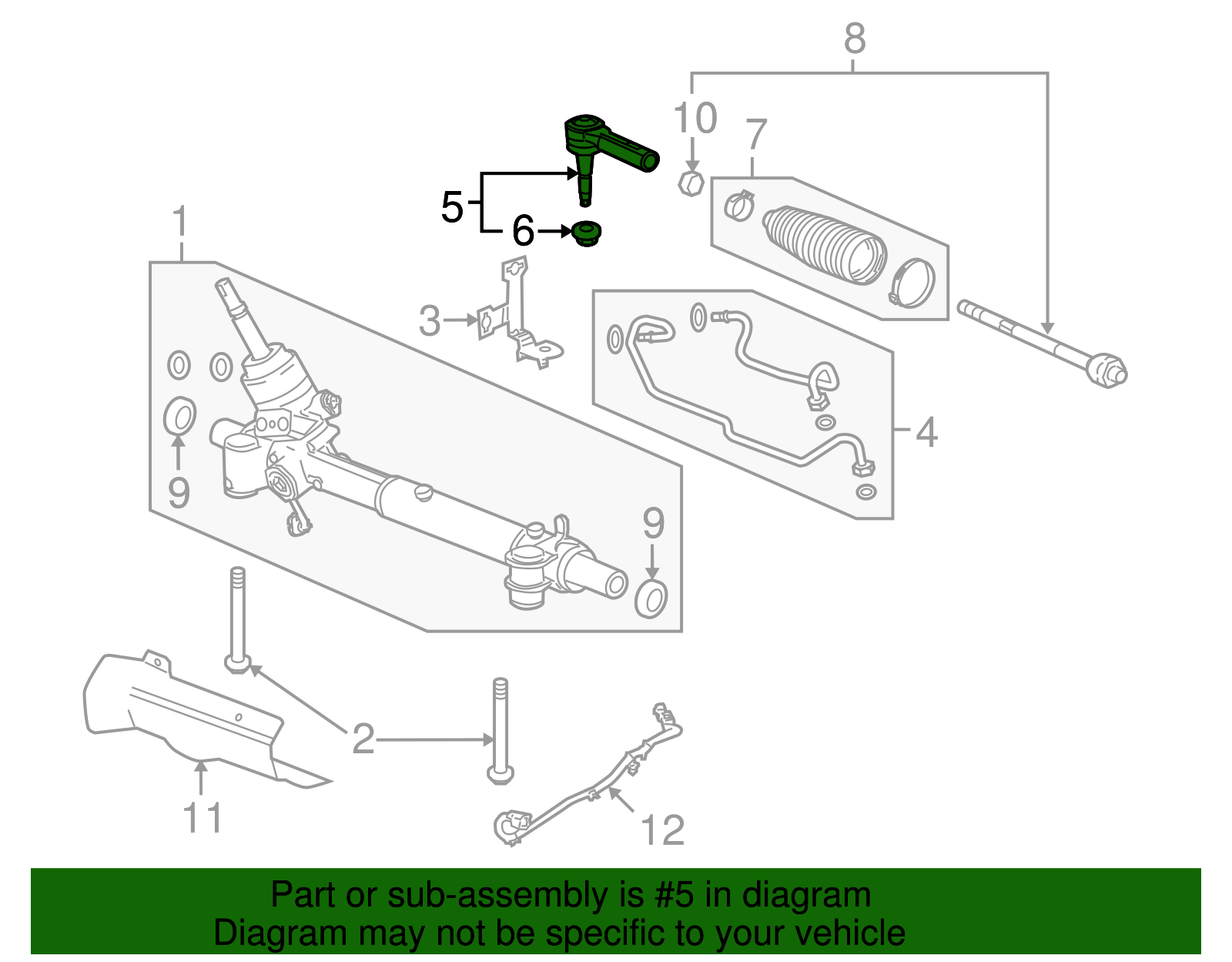 8
10
7
5
6
1
3
4
9
9
2
11
12
Part or sub-assembly is #5 in diagram
Diagram may not be specific to your vehicle