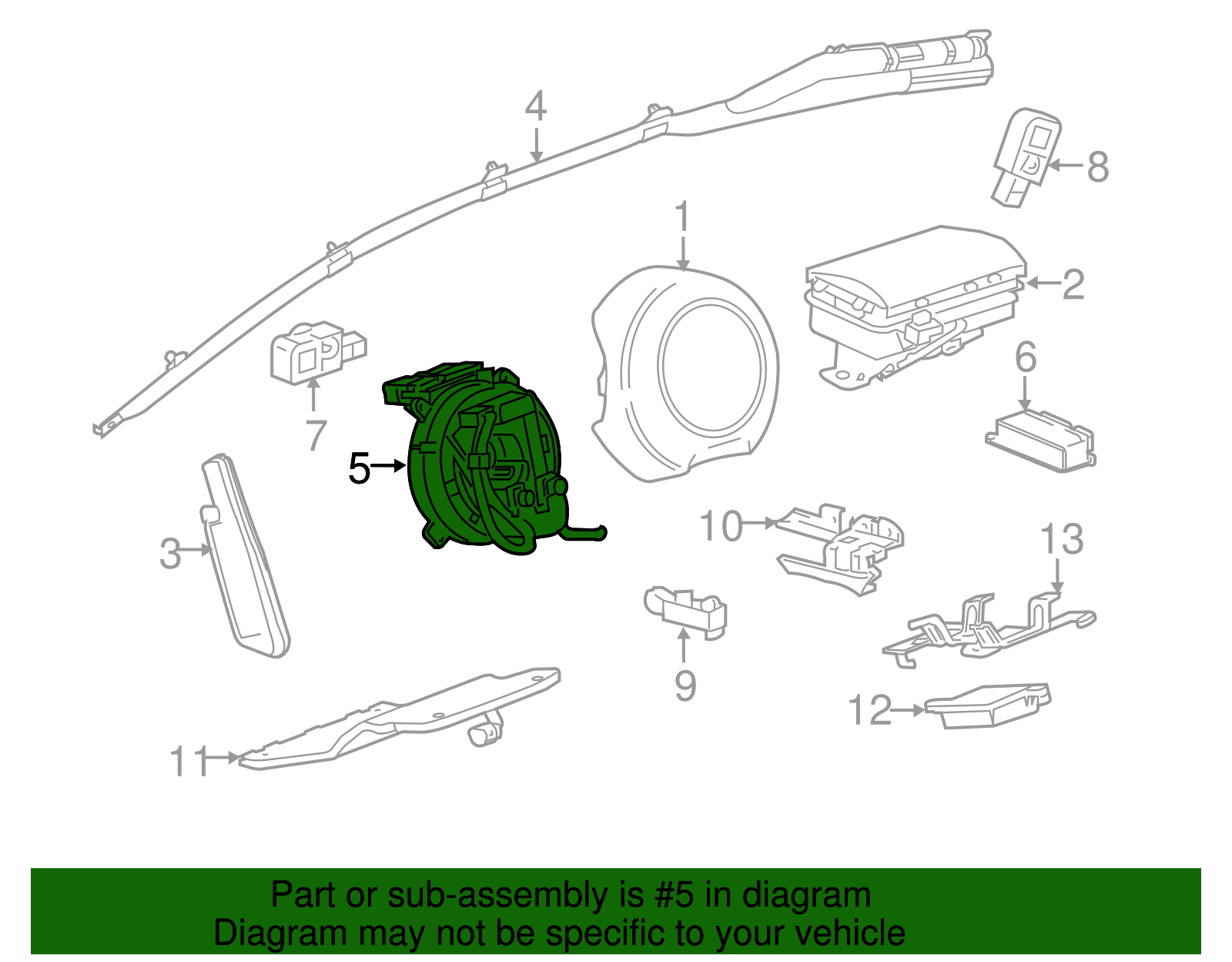 4
8
1
2
7
6
5
3
10
13
9
12
11

Part or sub-assembly is #5 in diagram
Diagram may not be specific to your vehicle