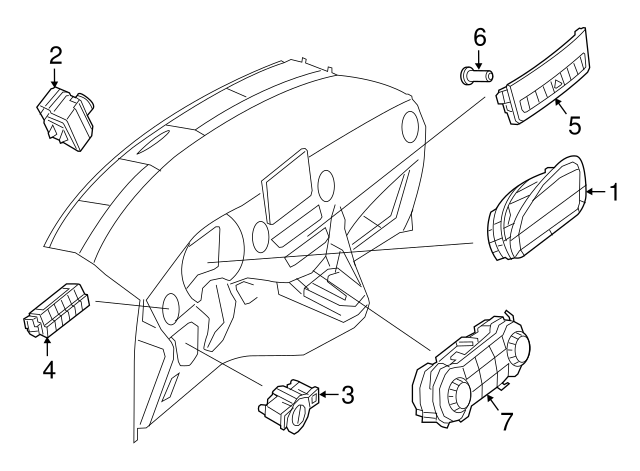 2
6
5
1
4
3
7