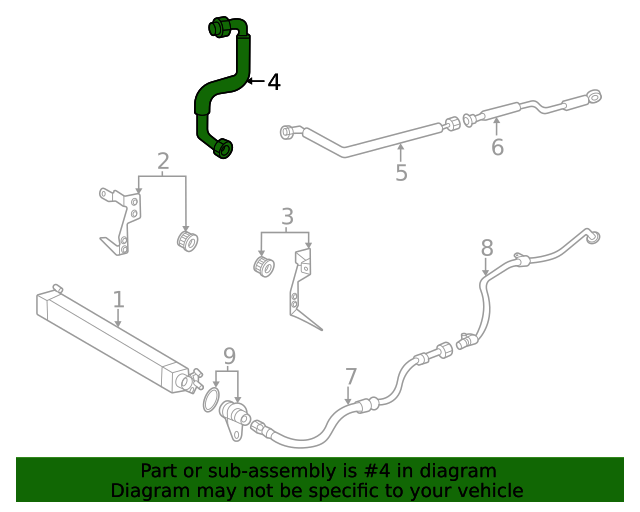 4

5

6

2

3

8

1

9

7

Part or sub-assembly is #4 in diagram
Diagram may not be specific to your vehicle