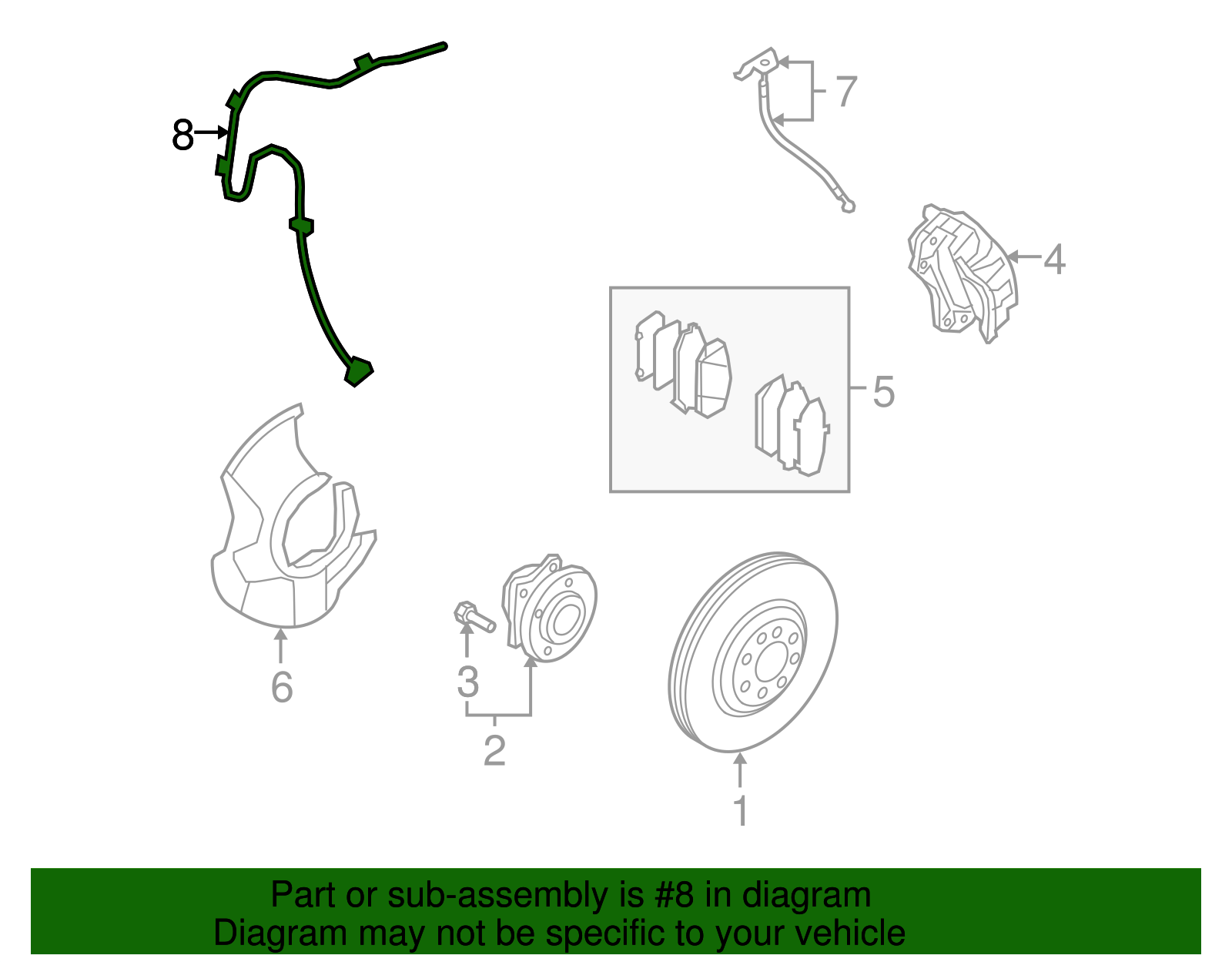 8
7
4
5
6
3
2
1

Part or sub-assembly is #8 in diagram
Diagram may not be specific to your vehicle