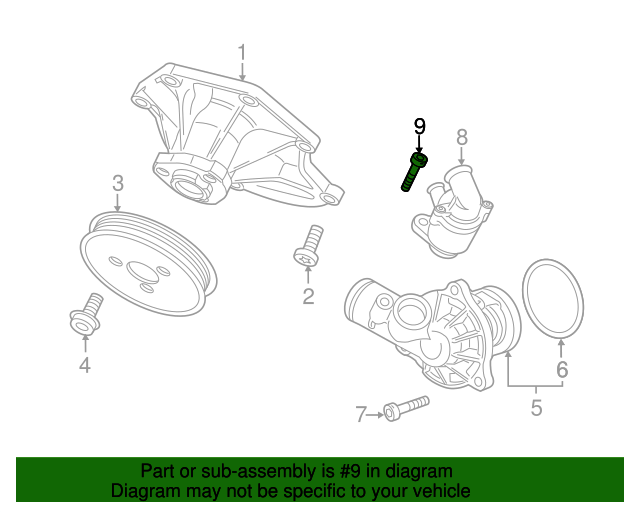 1
9
8
3
2
4
6
5
7

Part or sub-assembly is #9 in diagram
Diagram may not be specific to your vehicle