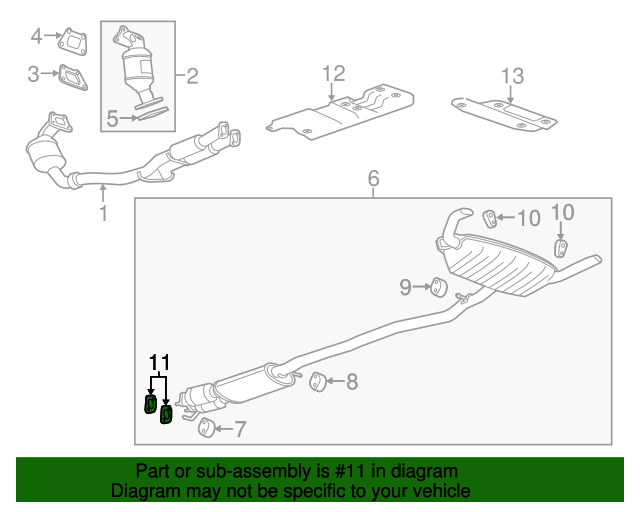 4
3
2
5
12
13
1
6
10
10
9
11
8
7

Part or sub-assembly is #11 in diagram
Diagram may not be specific to your vehicle