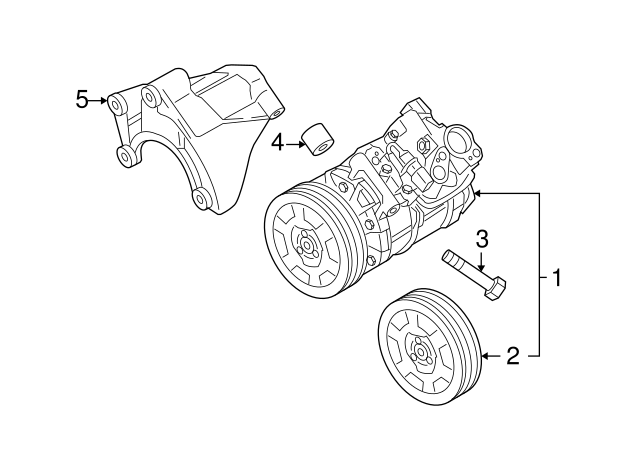 5
4
3
1
2