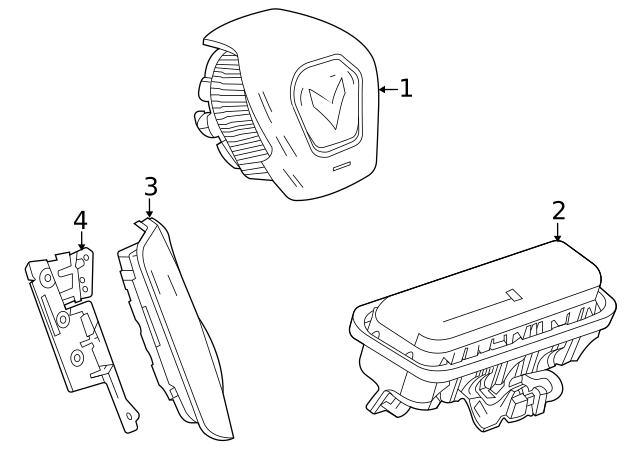 1
3
4
2