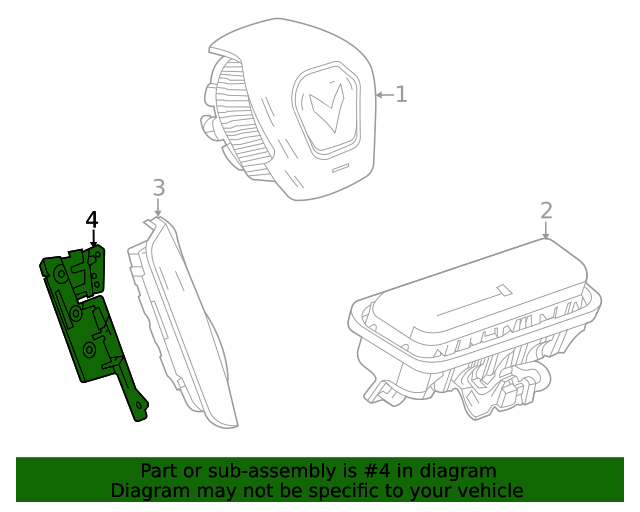 1
3
2
4

Part or sub-assembly is #4 in diagram
Diagram may not be specific to your vehicle