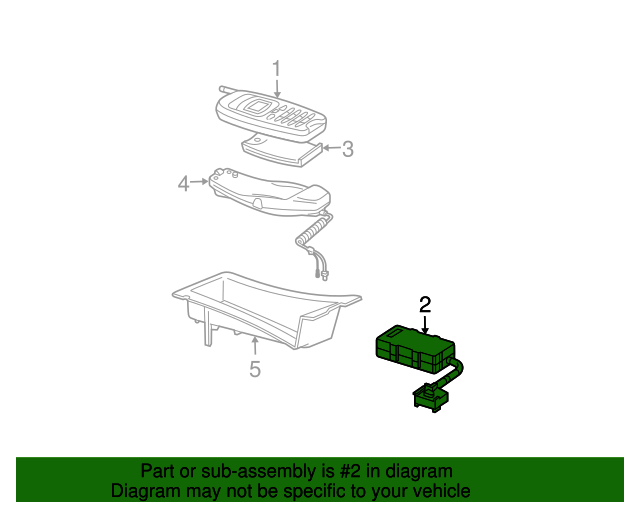 1
3
4
2
5
Part or sub-assembly is #2 in diagram
Diagram may not be specific to your vehicle