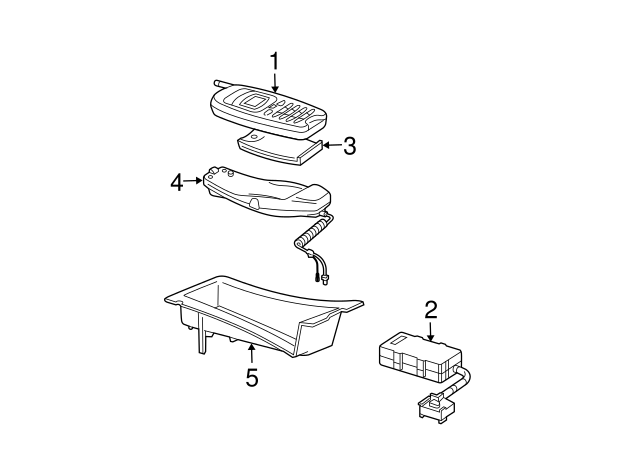 1
3
4
2
5