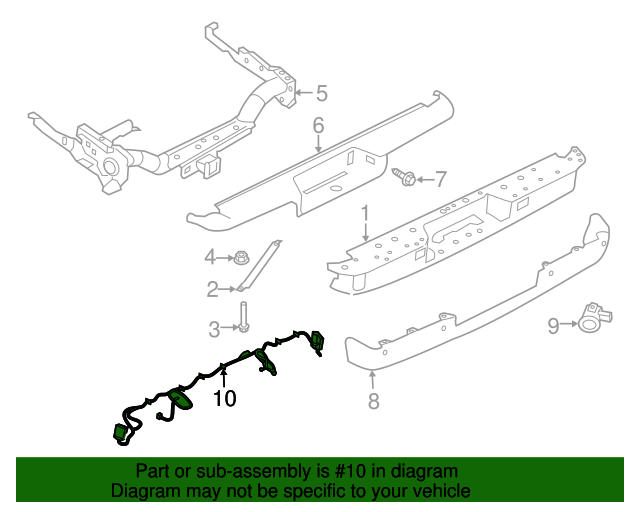 5
6
7
1
4
2
3
9
10
8

Part or sub-assembly is #10 in diagram
Diagram may not be specific to your vehicle