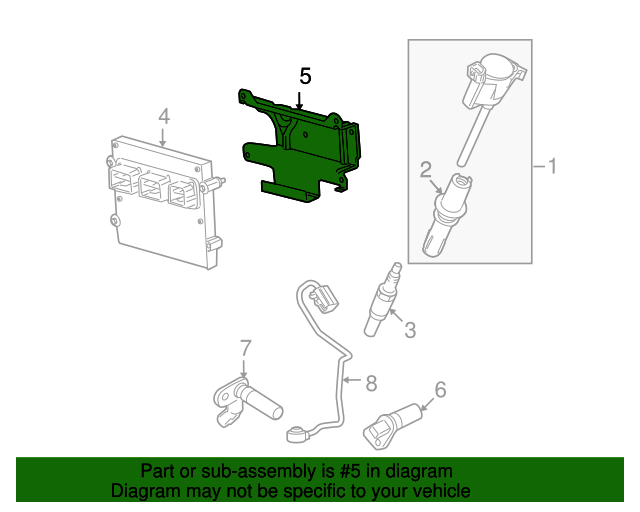 5
4
1
2
3
7
8
6

Part or sub-assembly is #5 in diagram
Diagram may not be specific to your vehicle