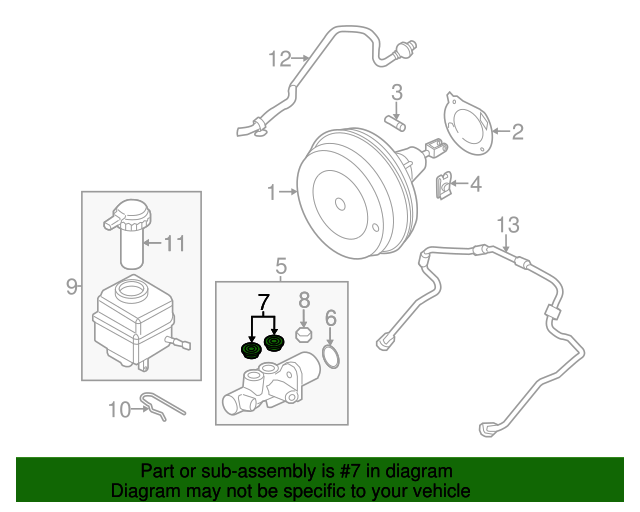 12
3
2
1
4
13
11
9
5
7
8
6
10

Part or sub-assembly is #7 in diagram
Diagram may not be specific to your vehicle