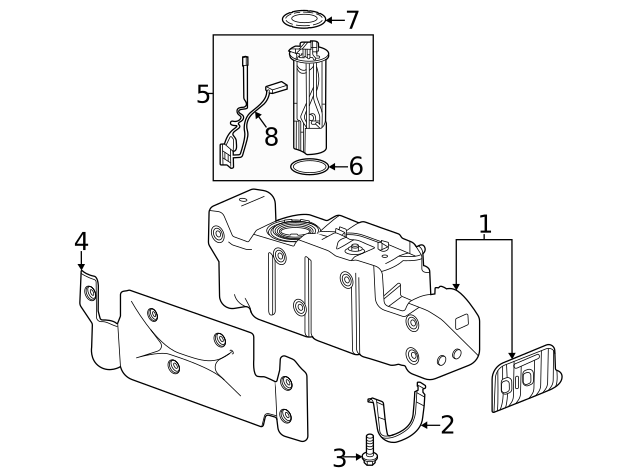 7
5
8
6
1
4
2
3