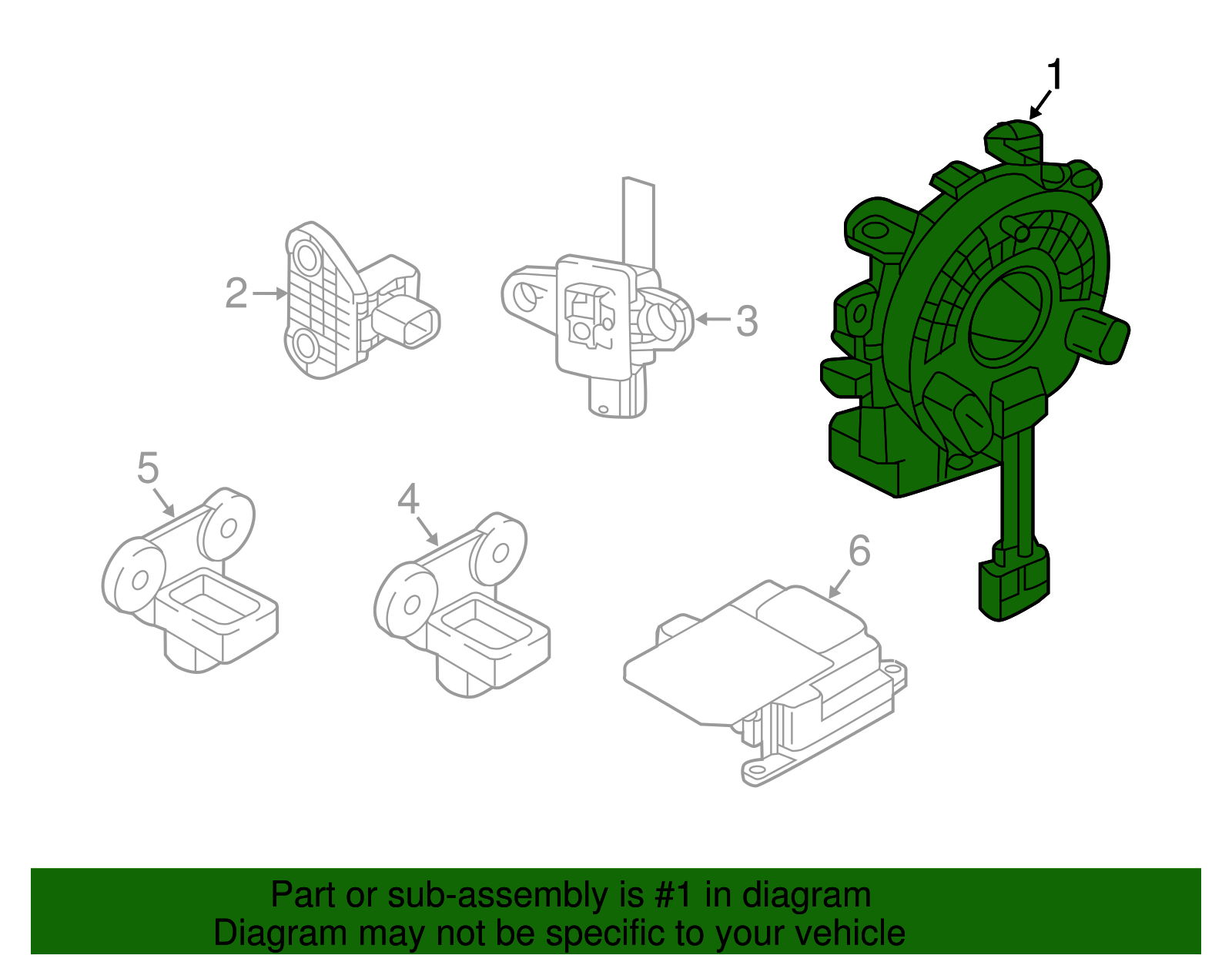 1

2

3

5

4

6

Part or sub-assembly is #1 in diagram
Diagram may not be specific to your vehicle