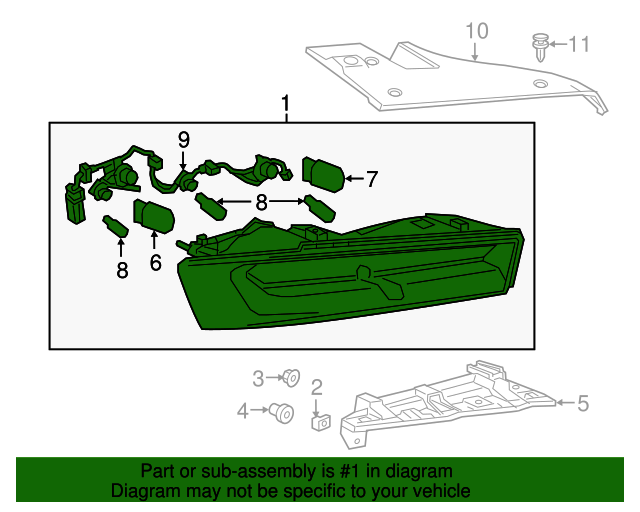 10
11
1
9
7
8
8
6
3
2
4
5
Part or sub-assembly is #1 in diagram
Diagram may not be specific to your vehicle