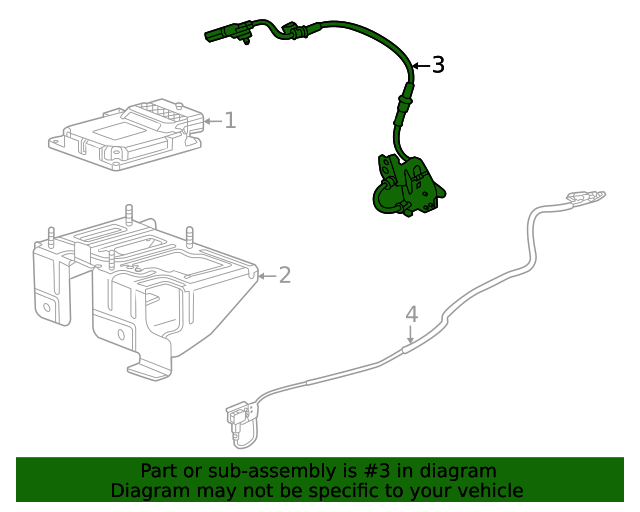 3

1

2

4

Part or sub-assembly is #3 in diagram
Diagram may not be specific to your vehicle