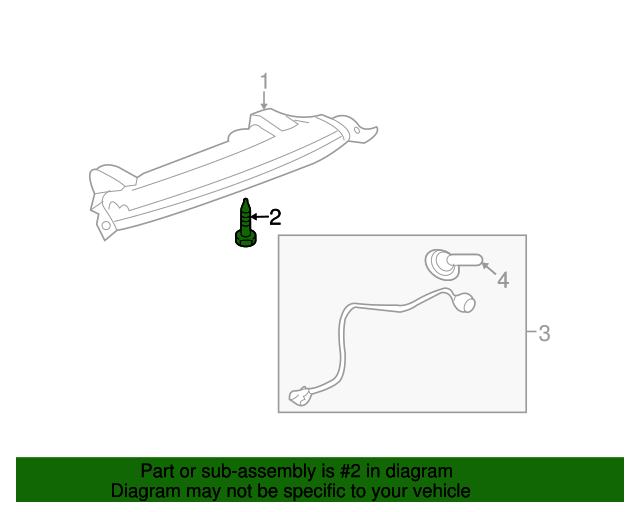 1

2

4

3

Part or sub-assembly is #2 in diagram
Diagram may not be specific to your vehicle