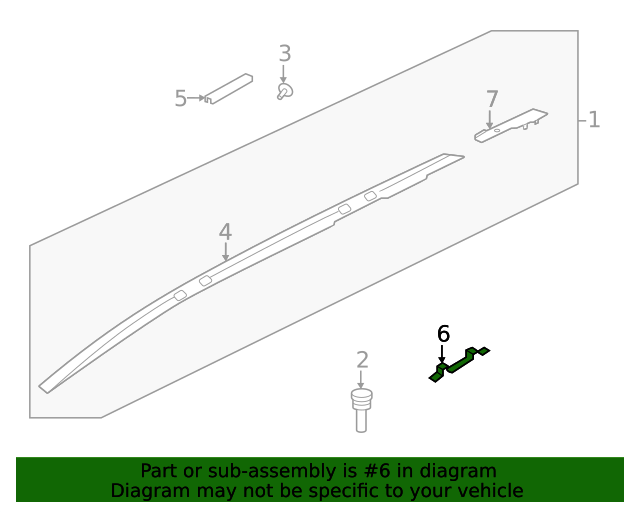 3
5
7
1
4
6
2
Part or sub-assembly is #6 in diagram
Diagram may not be specific to your vehicle