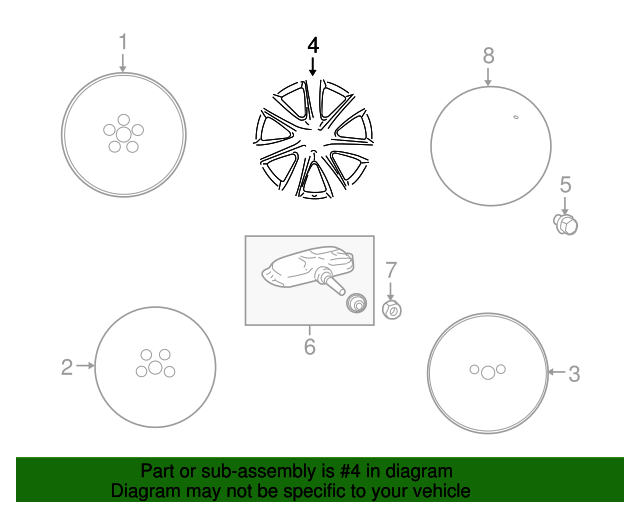 1

4

8

5

7

6

2

3

Part or sub-assembly is #4 in diagram
Diagram may not be specific to your vehicle