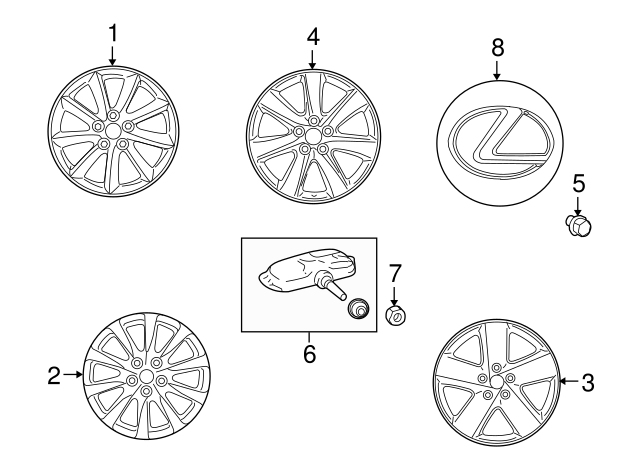 1
4
8
5
7
6
2
3