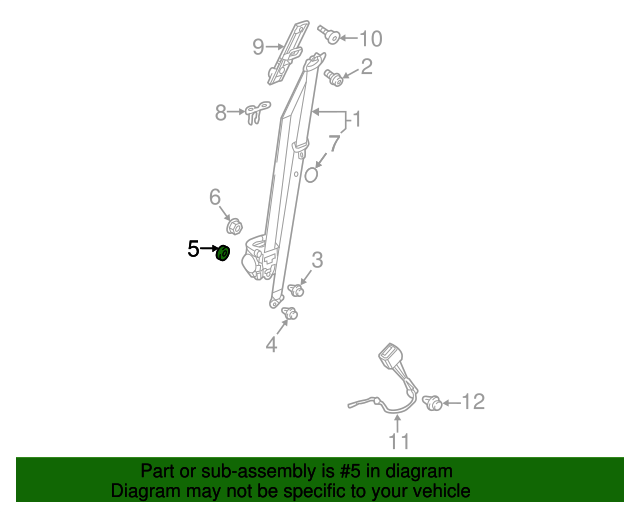 9
10
2
8
1
7
6
5
3
4
12
11

Part or sub-assembly is #5 in diagram
Diagram may not be specific to your vehicle