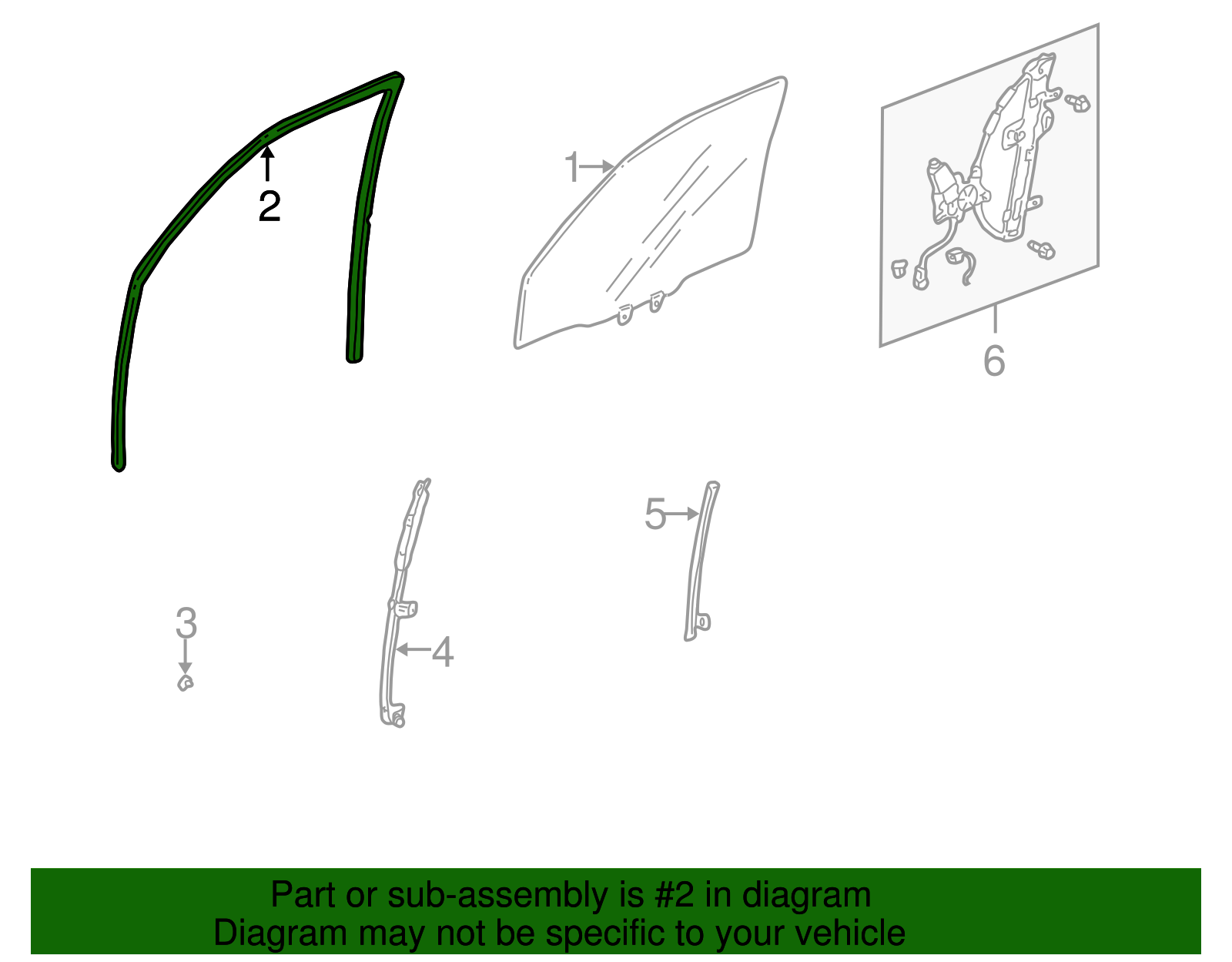 2
1
6
5
3
4

Part or sub-assembly is #2 in diagram
Diagram may not be specific to your vehicle