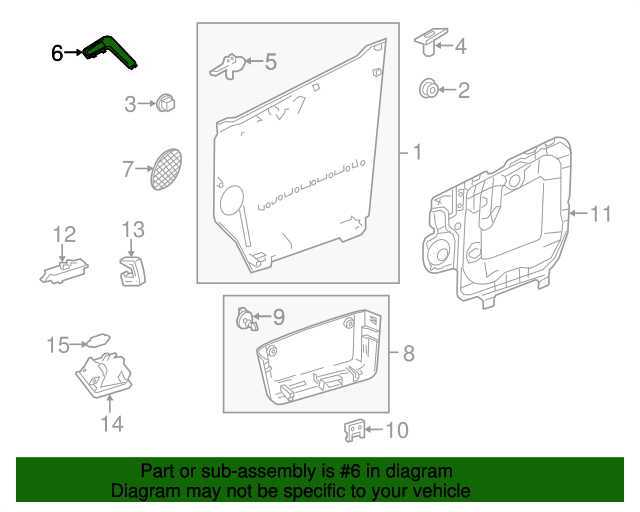 6
5
4
3
2
7
1
11
12
13
9
8
15
14
10

Part or sub-assembly is #6 in diagram
Diagram may not be specific to your vehicle