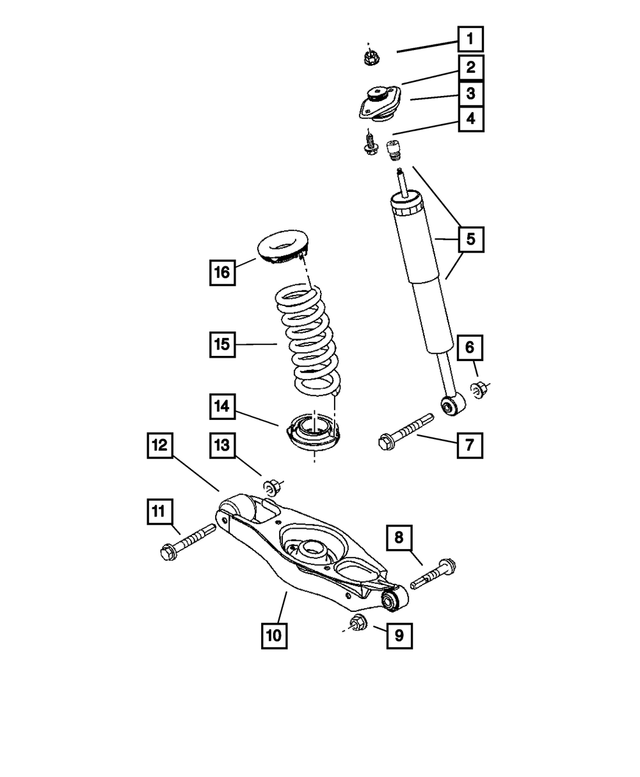 1
2
3
4
5
16
15
6
14
7
12
13
11
8
10
9