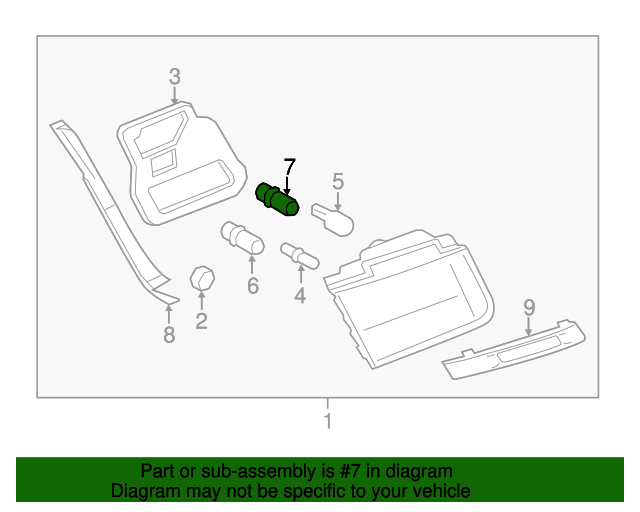 3
7
5
6
4
2
8
9
1

Part or sub-assembly is #7 in diagram
Diagram may not be specific to your vehicle