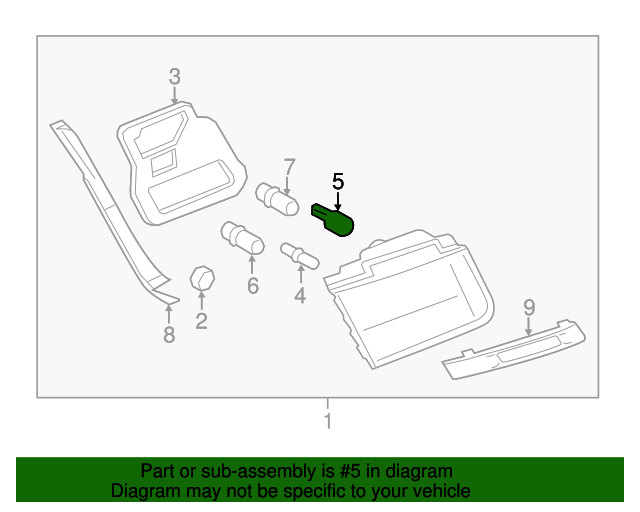 3
7
5
6
4
2
8
9
1

Part or sub-assembly is #5 in diagram
Diagram may not be specific to your vehicle