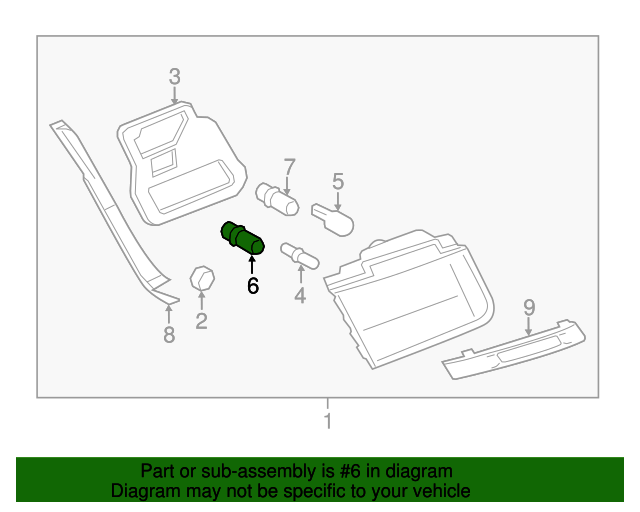 3
7
5
6
4
2
8
9
1

Part or sub-assembly is #6 in diagram
Diagram may not be specific to your vehicle