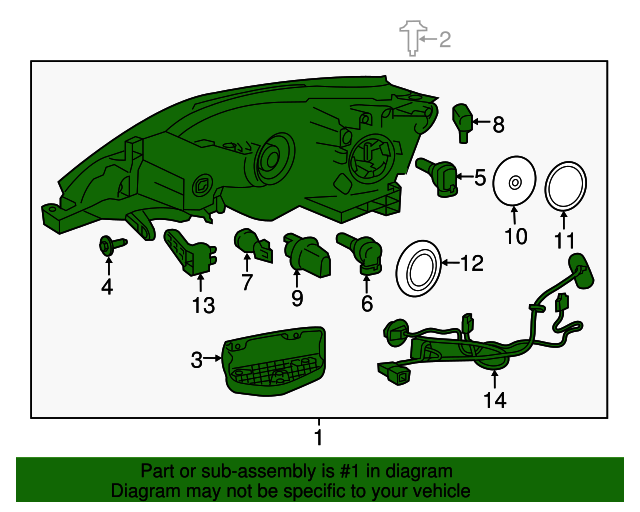 2
8
5
10
11
4
13
7
9
6
12
3
14
1
Part or sub-assembly is #1 in diagram
Diagram may not be specific to your vehicle