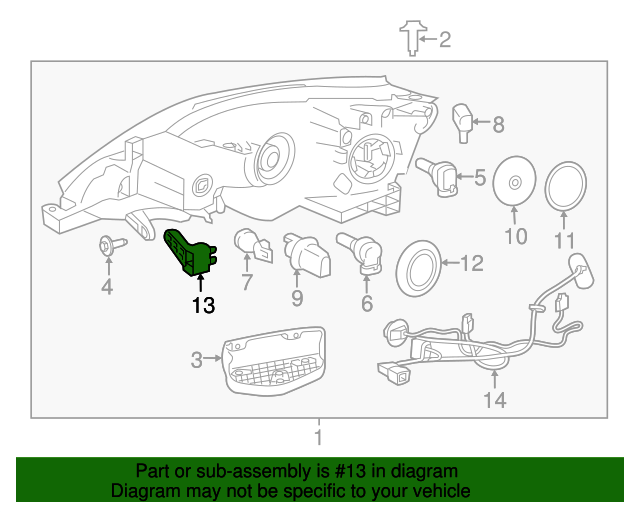 2
8
5
10
11
4
13
7
9
6
12
3
14
1

Part or sub-assembly is #13 in diagram
Diagram may not be specific to your vehicle