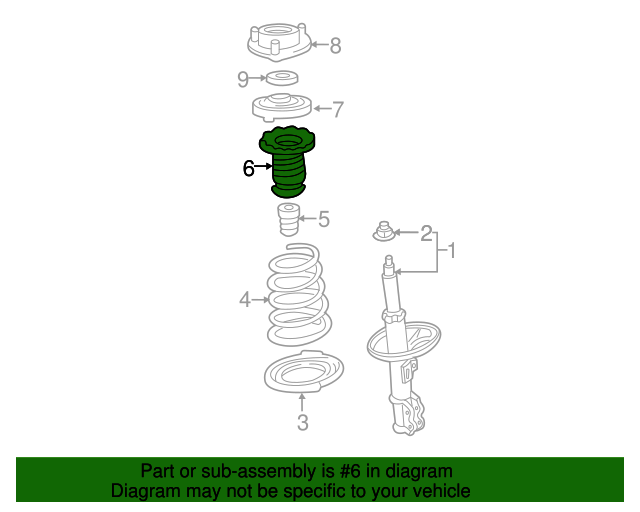 8
9
7
6
5
2
1
4
3

Part or sub-assembly is #6 in diagram
Diagram may not be specific to your vehicle