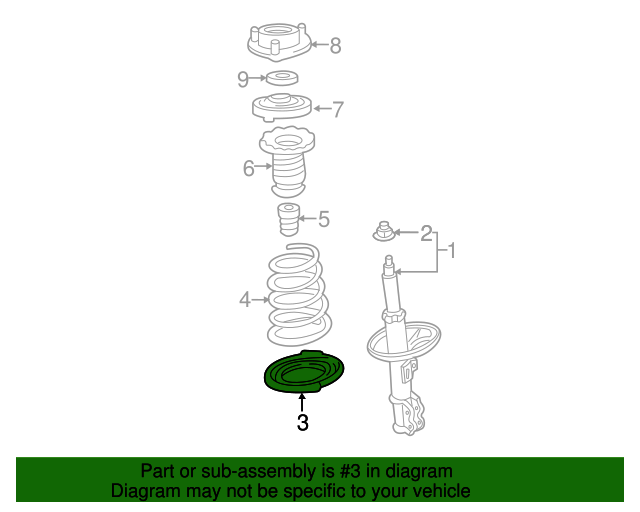 8
9
7
6
5
2
1
4
3

Part or sub-assembly is #3 in diagram
Diagram may not be specific to your vehicle