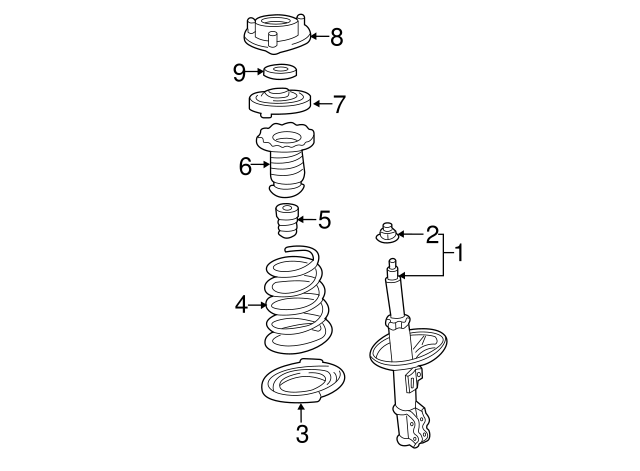 8
9
7
6
5
2
1
4
3