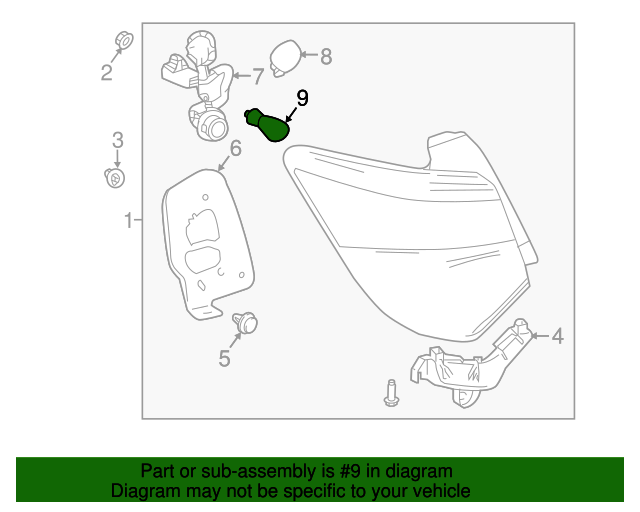 2
7
8
9
3
6
1
5
4

Part or sub-assembly is #9 in diagram
Diagram may not be specific to your vehicle