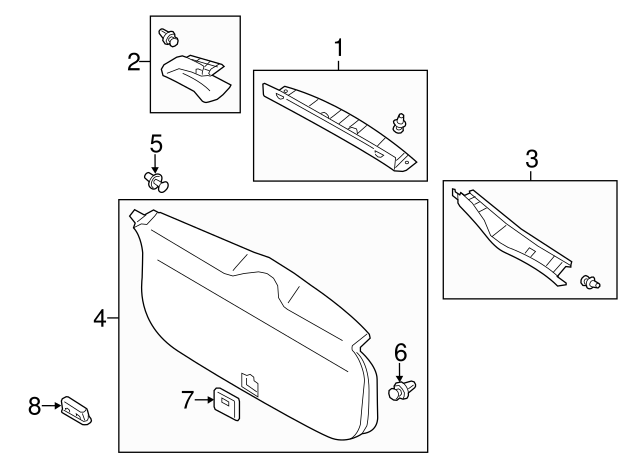 2
1
5
3
4
6
7
8