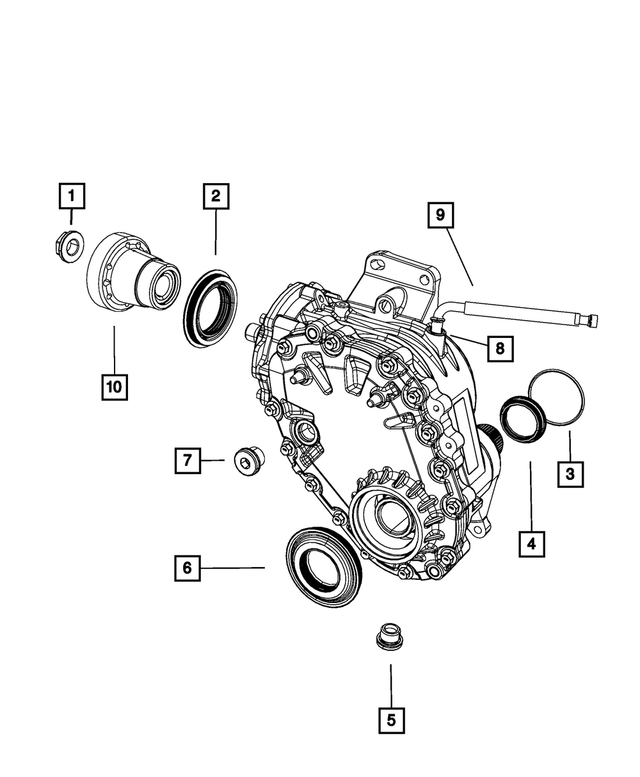 1
2
9
8
10
3
7
4
6
5