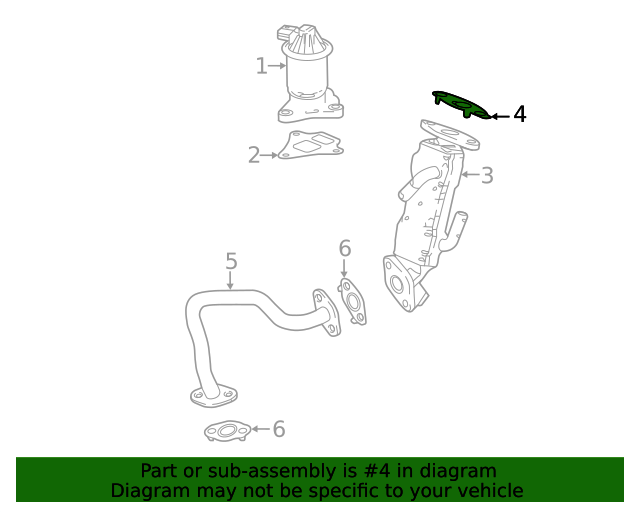 1
4
2
3
5
6
6

Part or sub-assembly is #4 in diagram
Diagram may not be specific to your vehicle