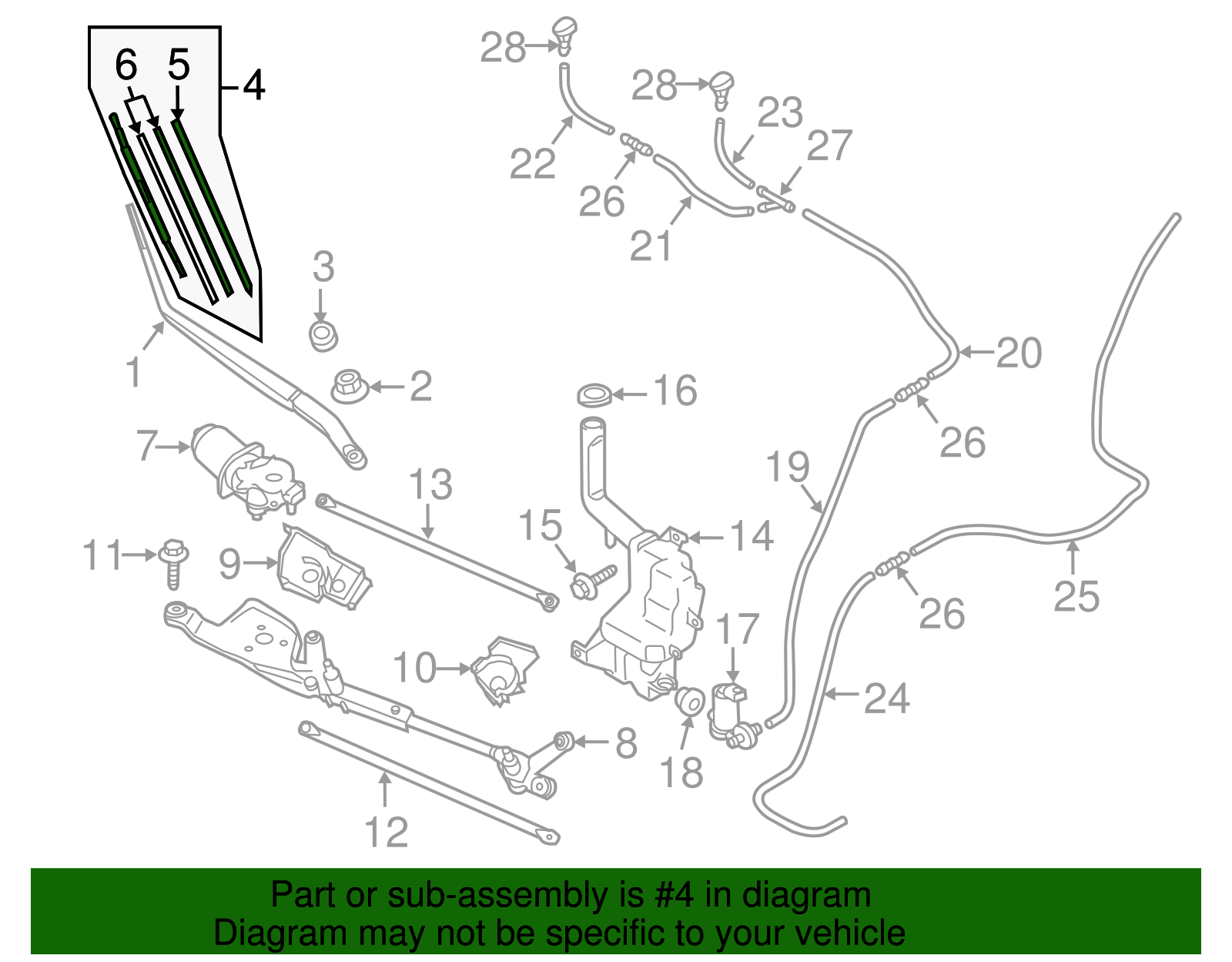 6 5 4
28
28
23
27
22
26
21
3
20
1
2
16
26
7
19
13
15
14
11
9
25
26
17
10
24
8
18
12

Part or sub-assembly is #4 in diagram
Diagram may not be specific to your vehicle