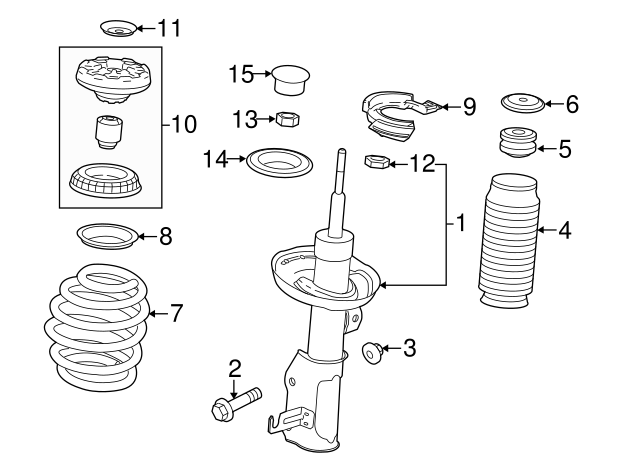 11
10
15
13
14
9
6
5
12
1
4
8
7
3
2