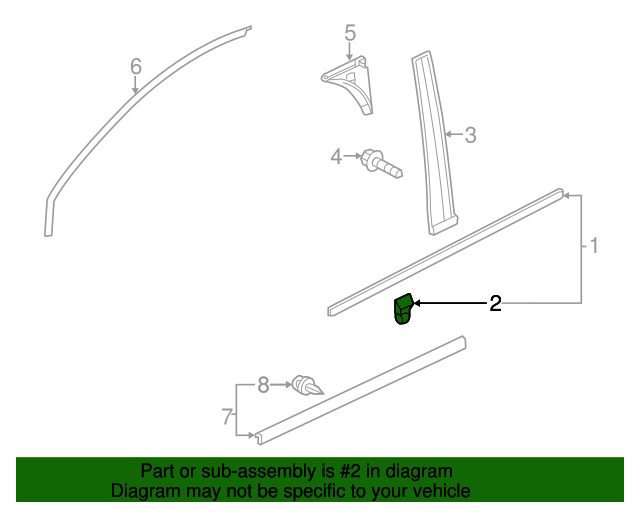 6
5
3
4
1
2
8
7

Part or sub-assembly is #2 in diagram
Diagram may not be specific to your vehicle